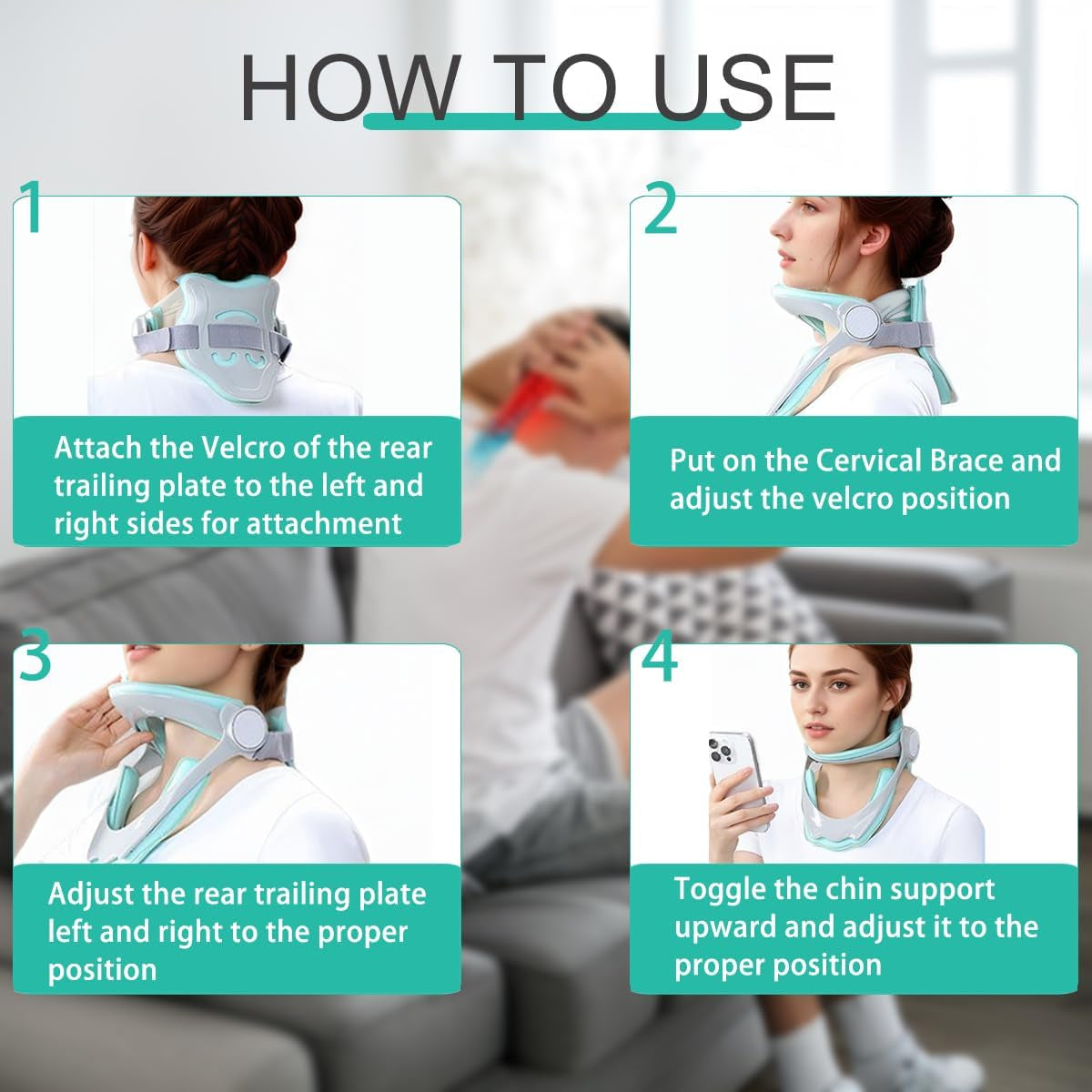 HOW TO USE

1

Attach the Velcro of the rear trailing plate to the left and right sides for attachment

2

Put on the Cervical Brace and adjust the velcro position

3

Adjust the rear trailing plate left and right to the proper position

4

Toggle the chin support upward and adjust it to the proper position